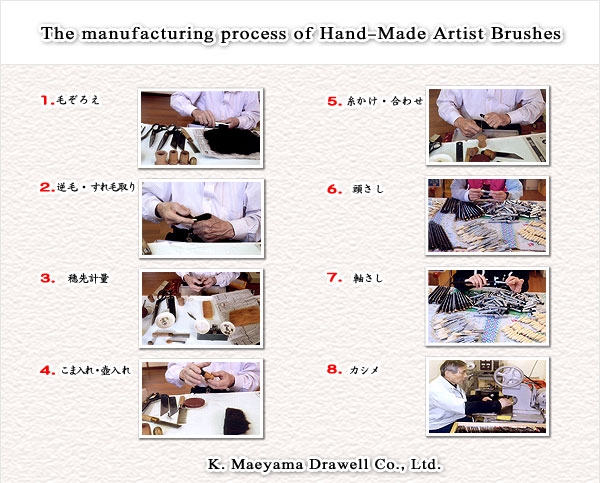 The manufacturing process of Hand-Made Artist Brushes

1. 毛ぞろえ

2. 逆毛・すれ毛取り

3. 穂先計量

4. こま入れ・壺入れ

5. 糸かけ・合わせ

6. 頭さし

7. 軸さし

8. カシメ

K. Maeyama Drawell Co., Ltd.